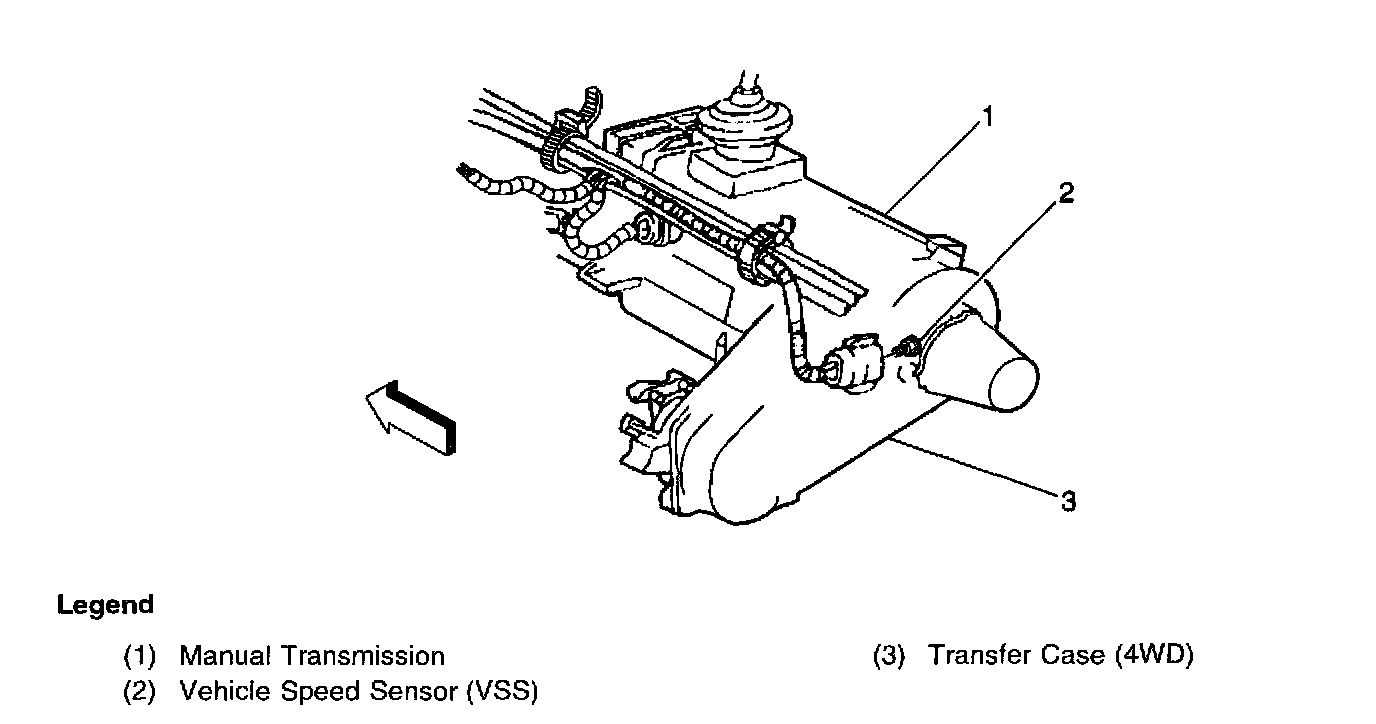 1

2

3

Legend

(1) Manual Transmission

(2) Vehicle Speed Sensor (VSS)

(3) Transfer Case (4WD)