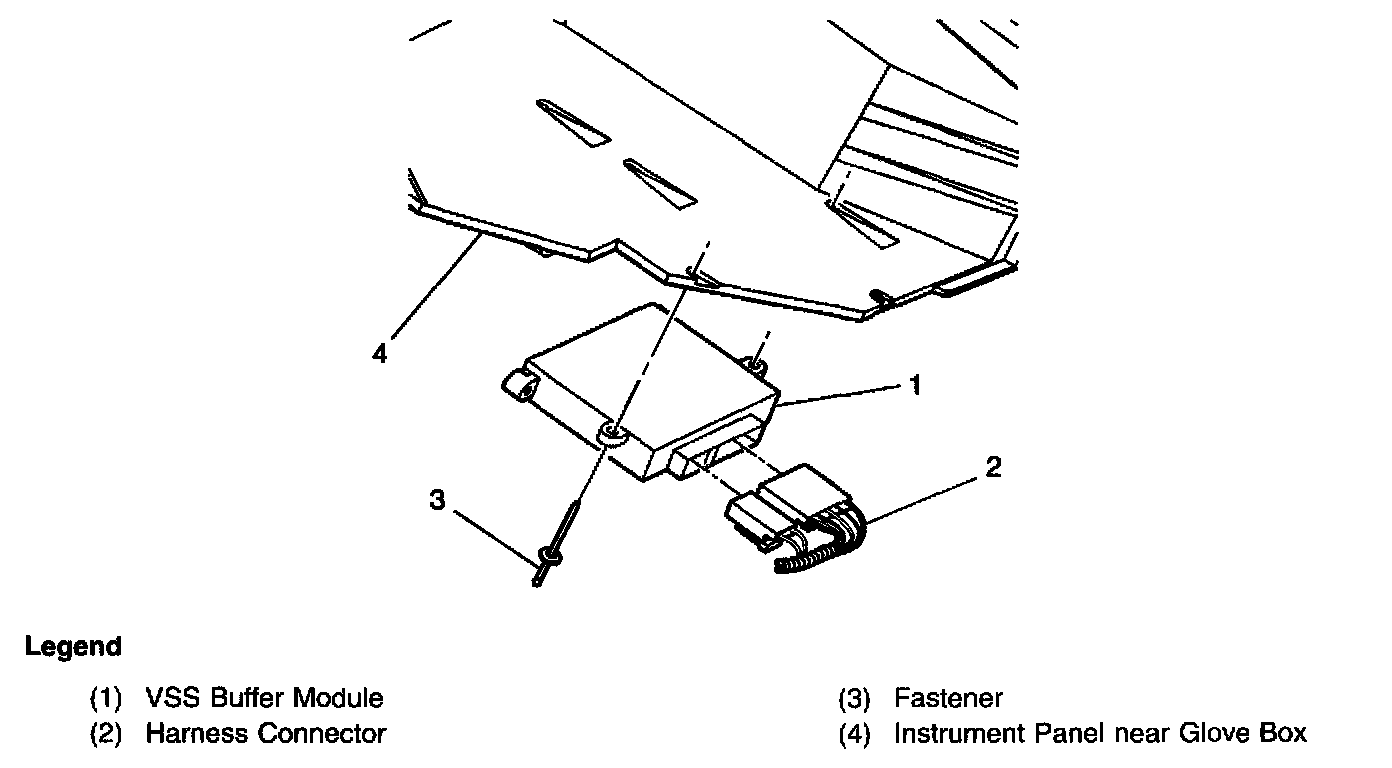 4

1

2

3

Legend

(1) VSS Buffer Module
(2) Harness Connector

(3) Fastener
(4) Instrument Panel near Glove Box