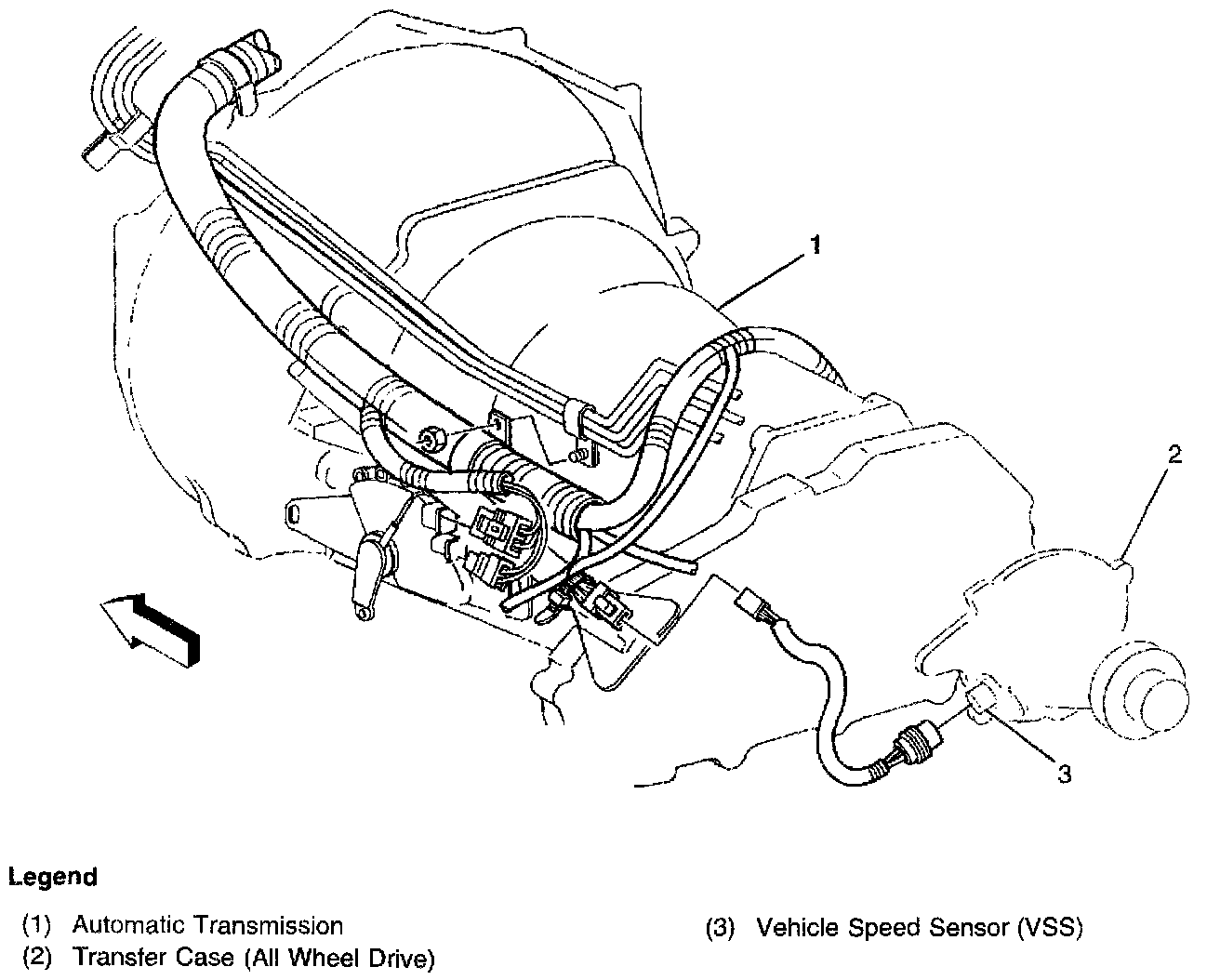 1

2

3

Legend

(1) Automatic Transmission
(2) Transfer Case (All Wheel Drive)

(3) Vehicle Speed Sensor (VSS)