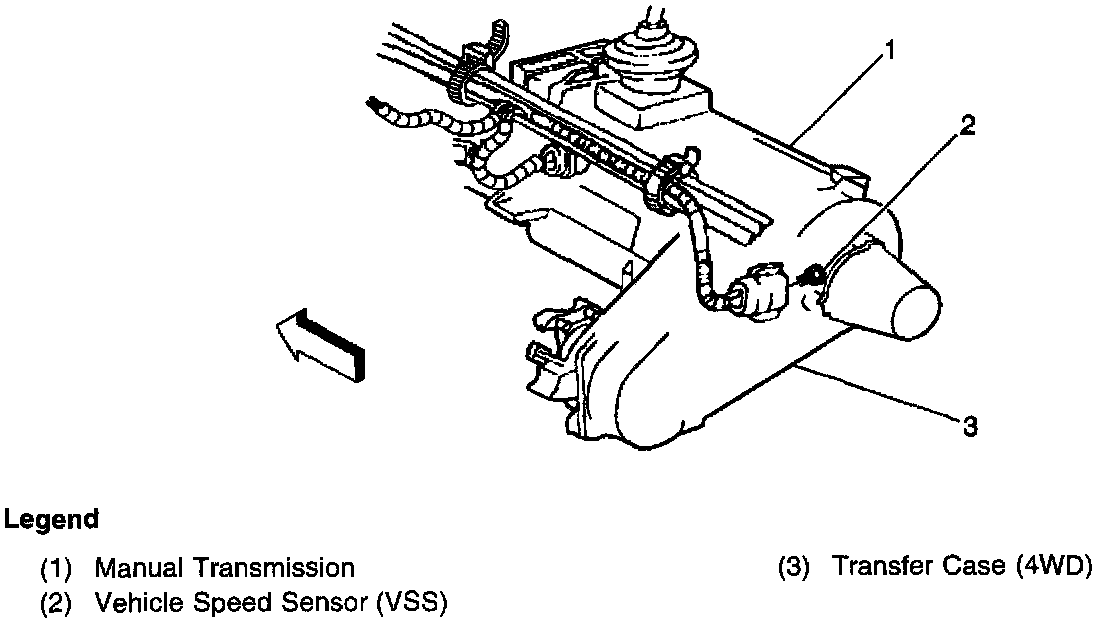 1
2
3

Legend

(1) Manual Transmission
(2) Vehicle Speed Sensor (VSS)

(3) Transfer Case (4WD)