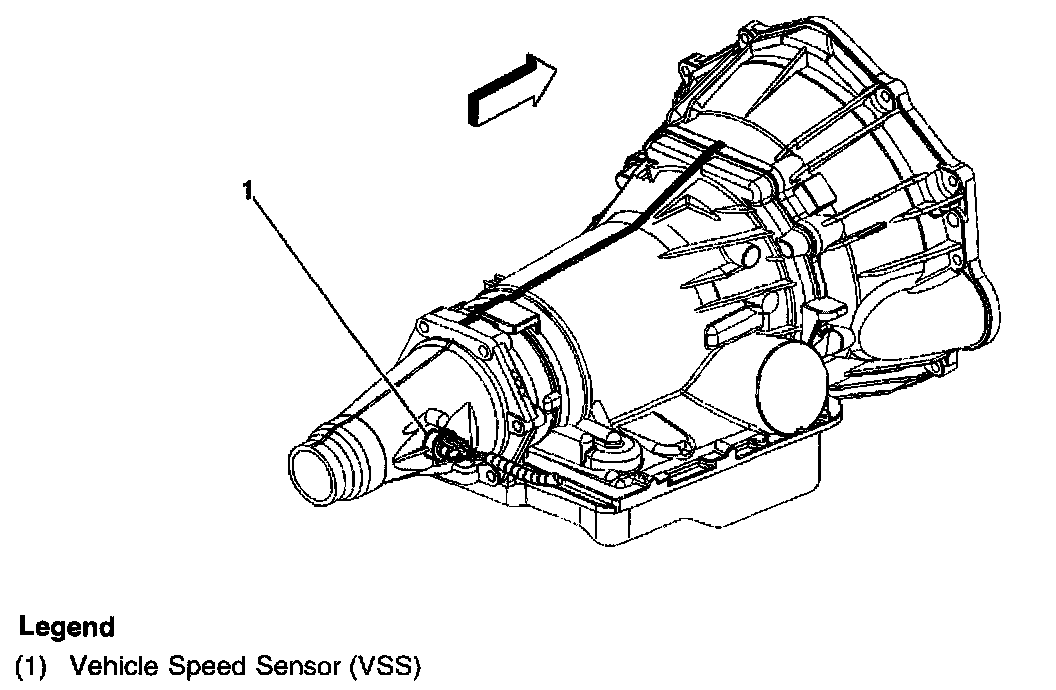 1

Legend

(1) Vehicle Speed Sensor (VSS)