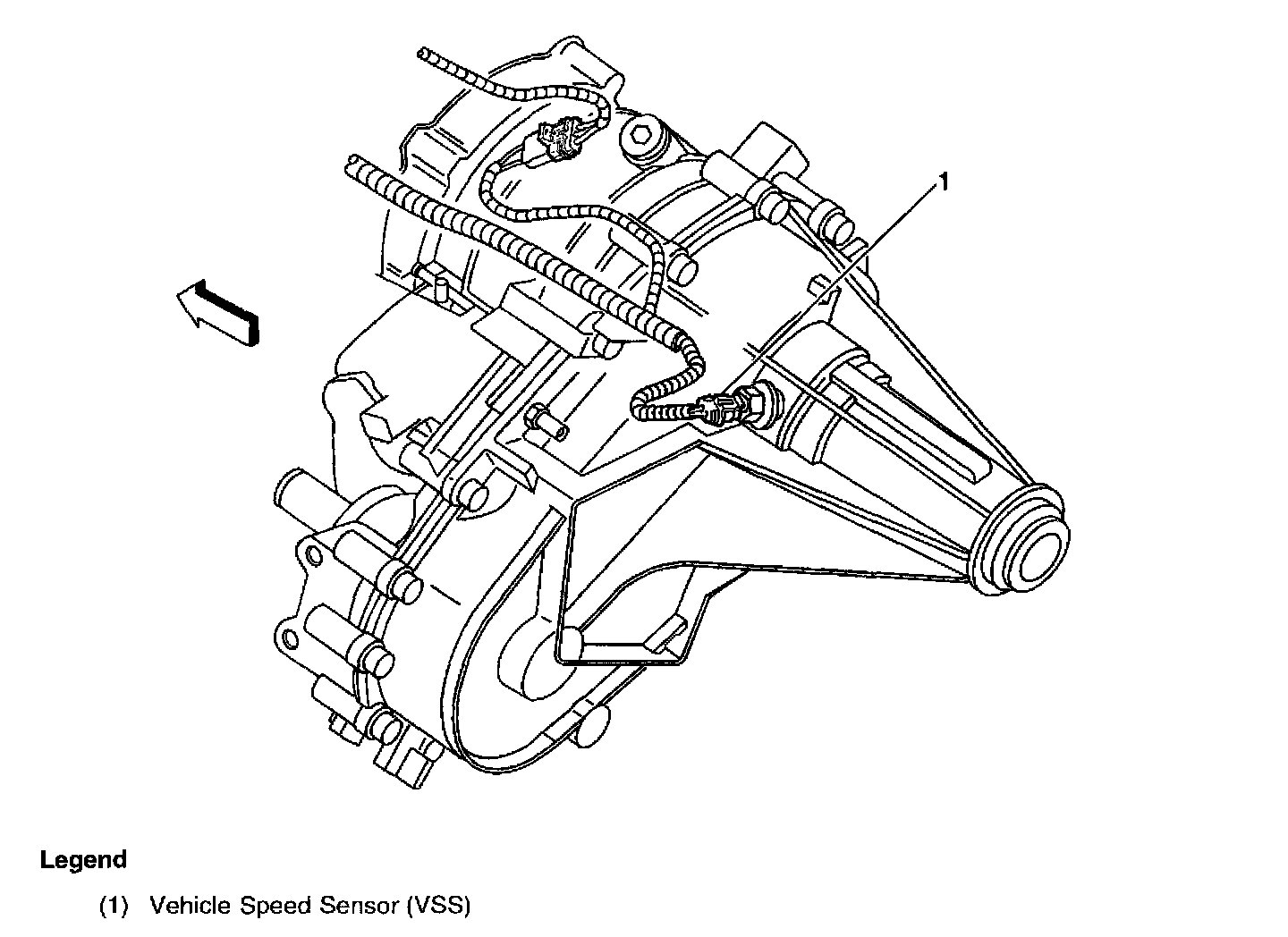 1

Legend

(1) Vehicle Speed Sensor (VSS)