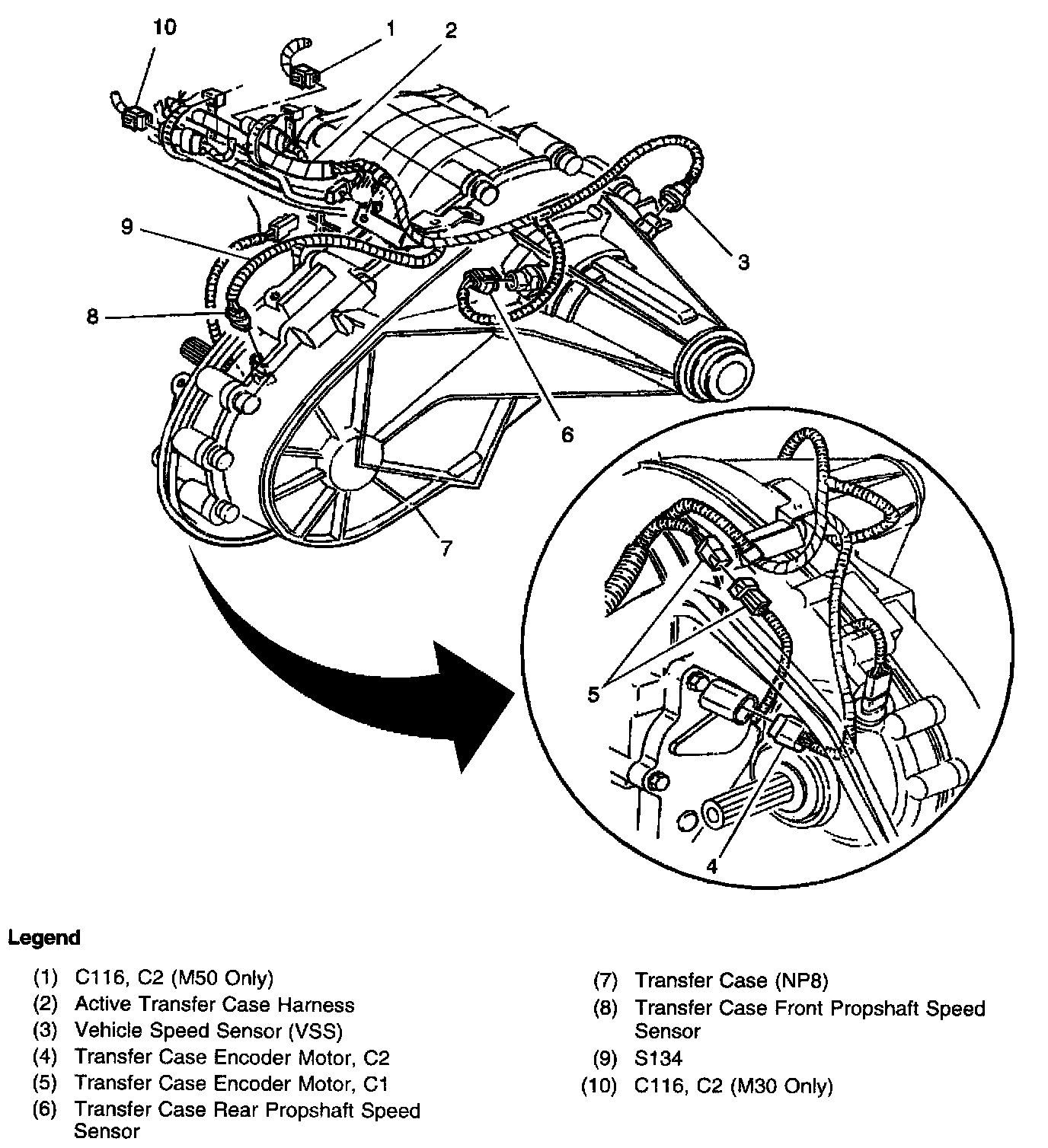 10
1
2
9
3
8
6
7
5
4

Legend

(1) C116, C2 (M50 Only)
(2) Active Transfer Case Harness
(3) Vehicle Speed Sensor (VSS)
(4) Transfer Case Encoder Motor, C2
(5) Transfer Case Encoder Motor, C1
(6) Transfer Case Rear Propshaft Speed Sensor

(7) Transfer Case (NP8)
(8) Transfer Case Front Propshaft Speed Sensor
(9) S134
(10) C116, C2 (M30 Only)