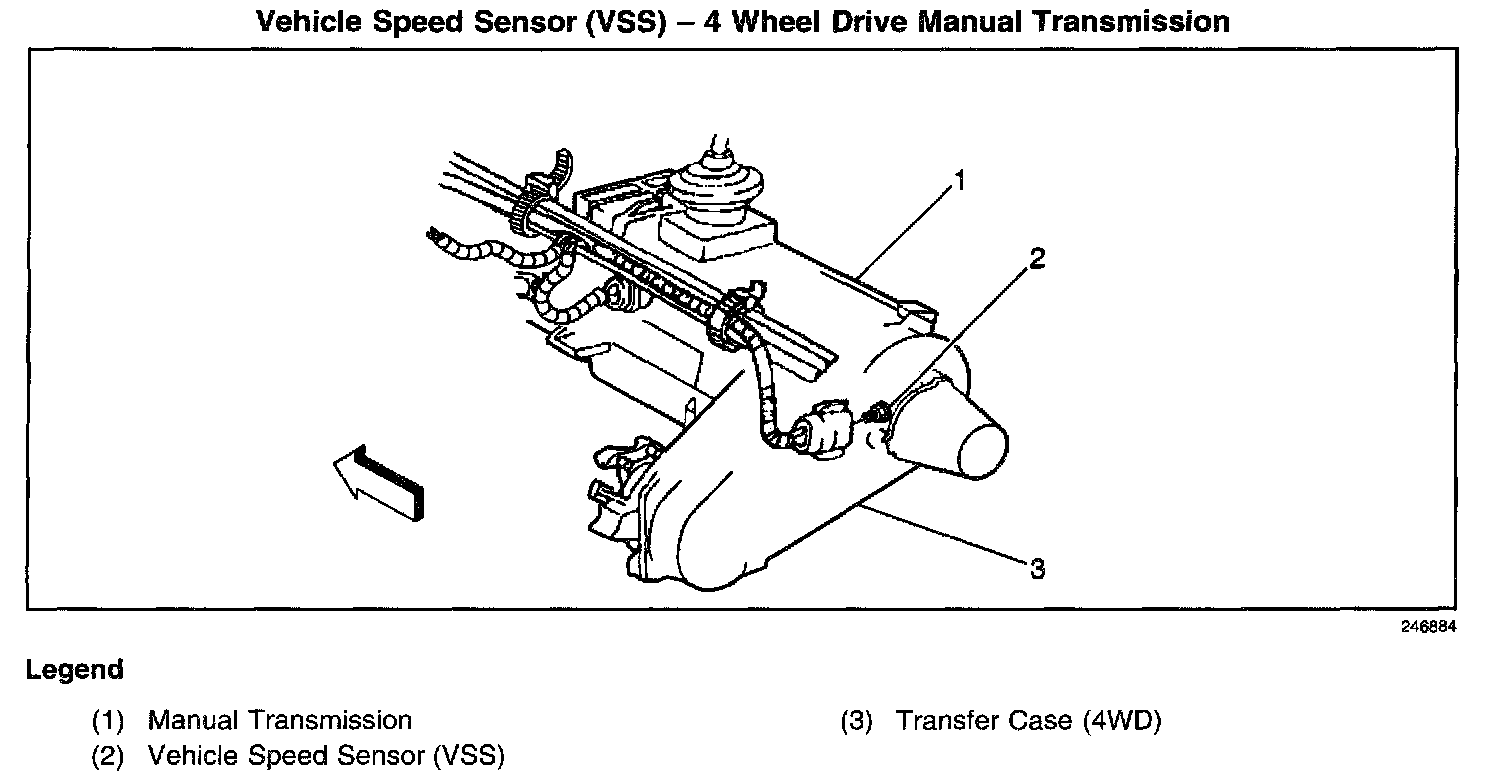 Vehicle Speed Sensor (VSS) – 4 Wheel Drive Manual Transmission

1

2

3

246884

Legend

(1) Manual Transmission
(2) Vehicle Speed Sensor (VSS)

(3) Transfer Case (4WD)