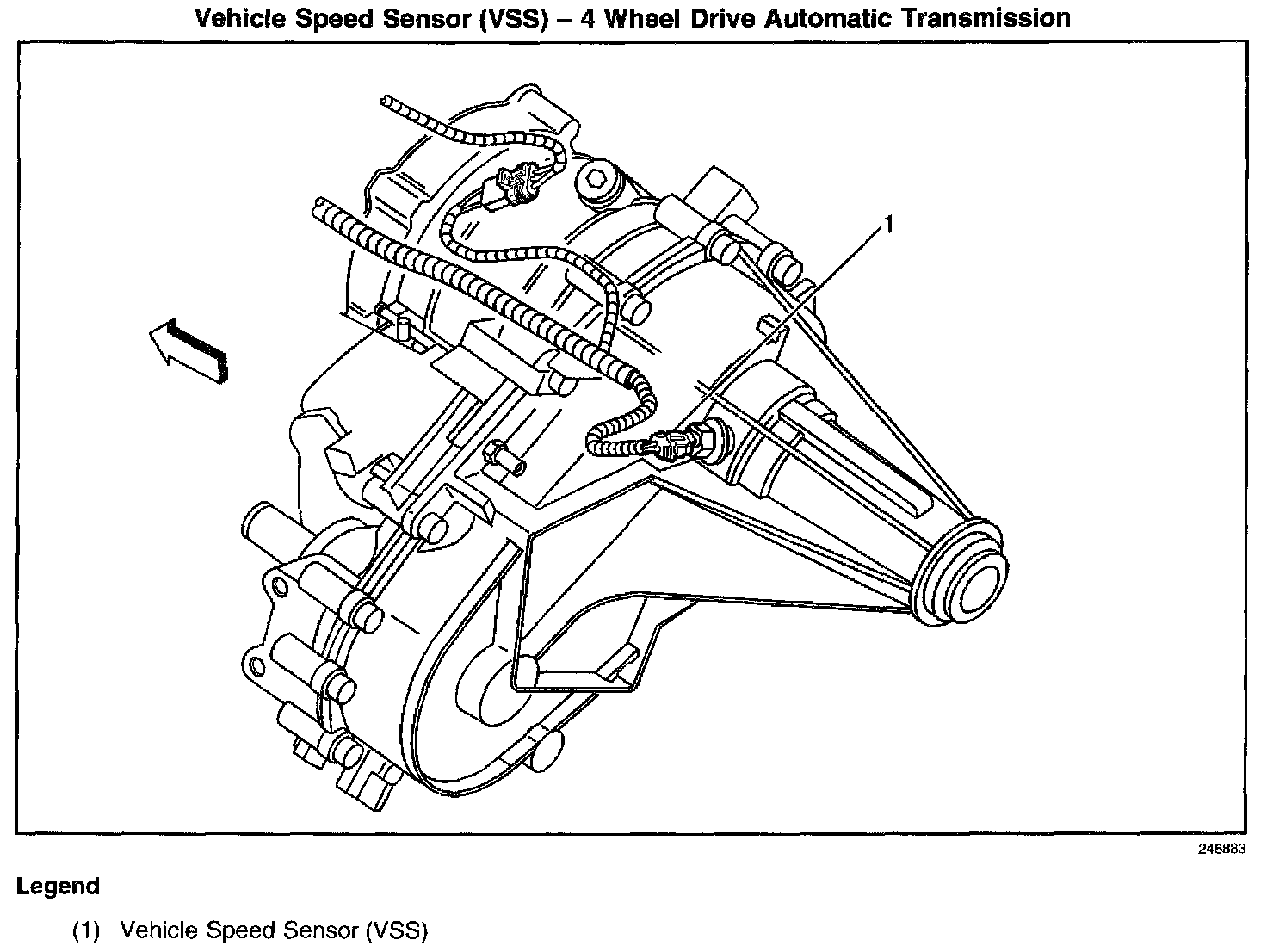 Vehicle Speed Sensor (VSS) – 4 Wheel Drive Automatic Transmission

1

246883

Legend

(1) Vehicle Speed Sensor (VSS)