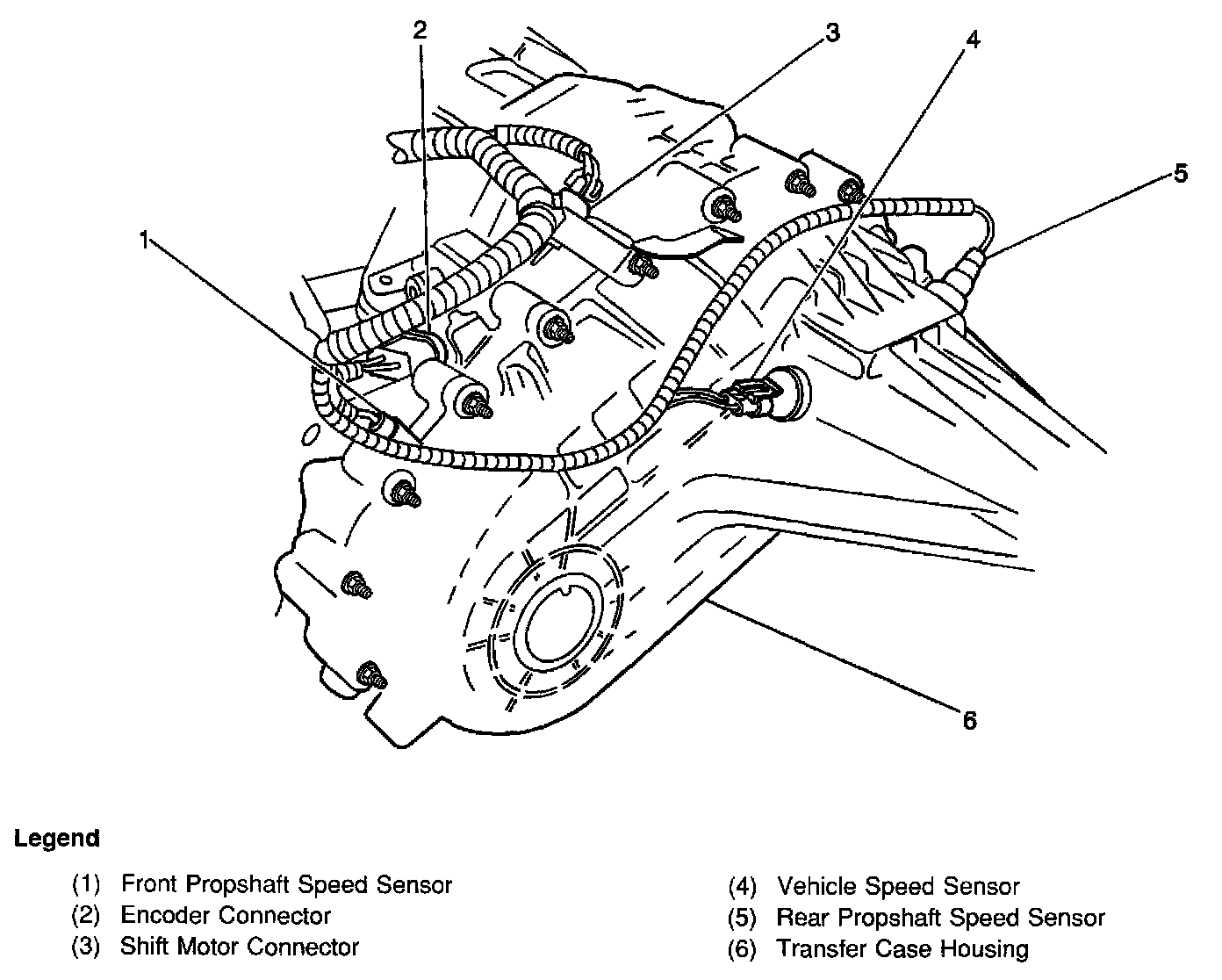 2
3
4
5
1
6

Legend

(1) Front Propshaft Speed Sensor
(2) Encoder Connector
(3) Shift Motor Connector

(4) Vehicle Speed Sensor
(5) Rear Propshaft Speed Sensor
(6) Transfer Case Housing