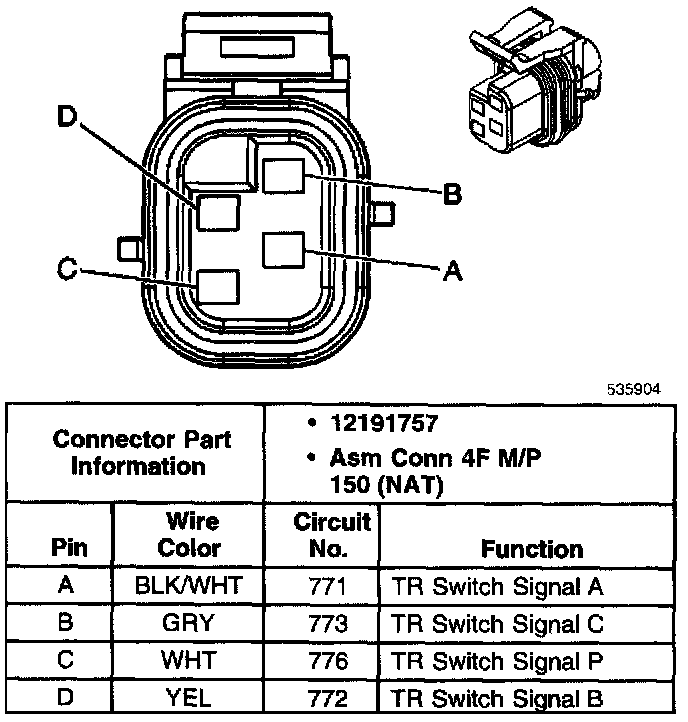 D

B

C

A

535904

| Connector Part Information | | • 12191757 • Asm Conn 4F M/P 150 (NAT) | |
|---|---|---|---|
| Pin | Wire Color | Circuit No. | Function |
| A | BLK/WHT | 771 | TR Switch Signal A |
| B | GRY | 773 | TR Switch Signal C |
| C | WHT | 776 | TR Switch Signal P |
| D | YEL | 772 | TR Switch Signal B |