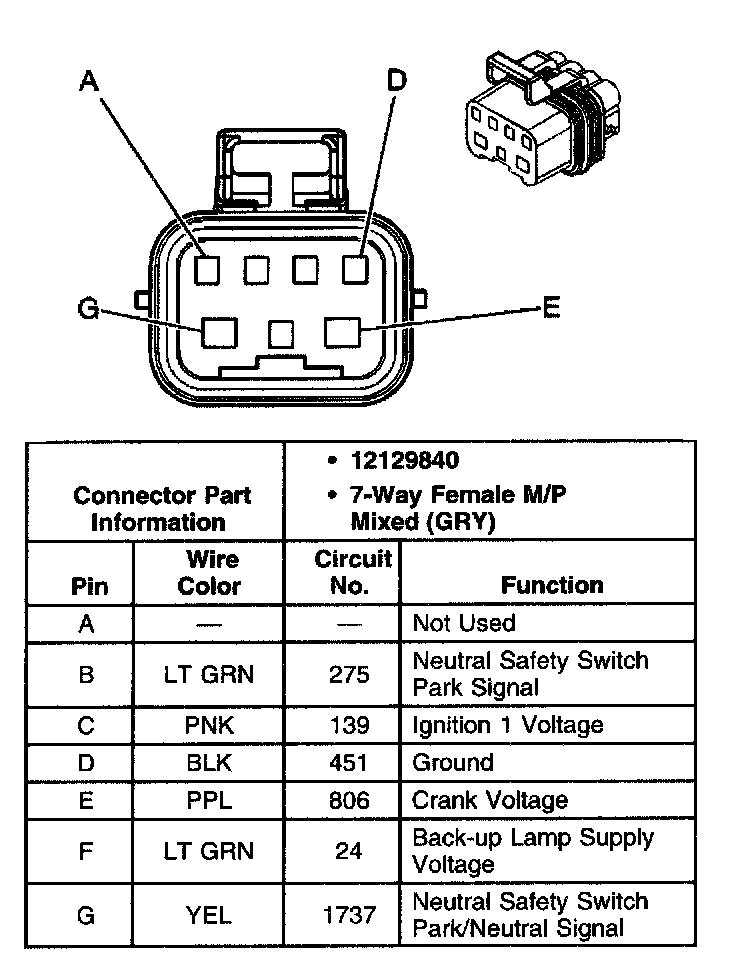 A

D

G

E

| Connector Part Information | | • 12129840 • 7-Way Female M/P Mixed (GRY) | |
|---|---|---|---|
| Pin | Wire Color | Circuit No. | Function |
| A | — | — | Not Used |
| B | LT GRN | 275 | Neutral Safety Switch Park Signal |
| C | PNK | 139 | Ignition 1 Voltage |
| D | BLK | 451 | Ground |
| E | PPL | 806 | Crank Voltage |
| F | LT GRN | 24 | Back-up Lamp Supply Voltage |
| G | YEL | 1737 | Neutral Safety Switch Park/Neutral Signal |