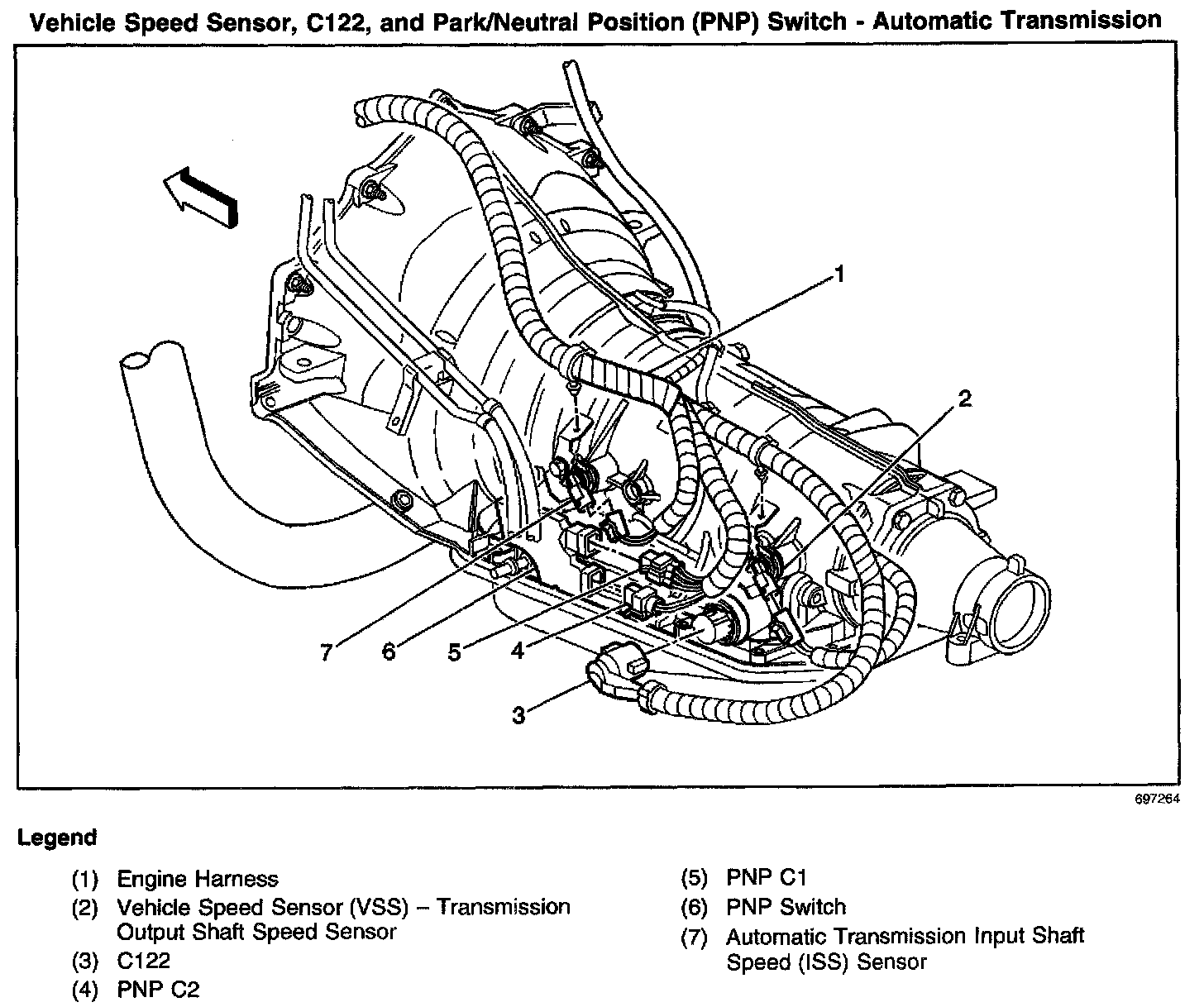 Vehicle Speed Sensor, C122, and Park/Neutral Position (PNP) Switch - Automatic Transmission

1
2
7
6
5
4
3

697264

Legend

(1) Engine Harness
(2) Vehicle Speed Sensor (VSS) – Transmission Output Shaft Speed Sensor
(3) C122
(4) PNP C2

(5) PNP C1
(6) PNP Switch
(7) Automatic Transmission Input Shaft Speed (ISS) Sensor