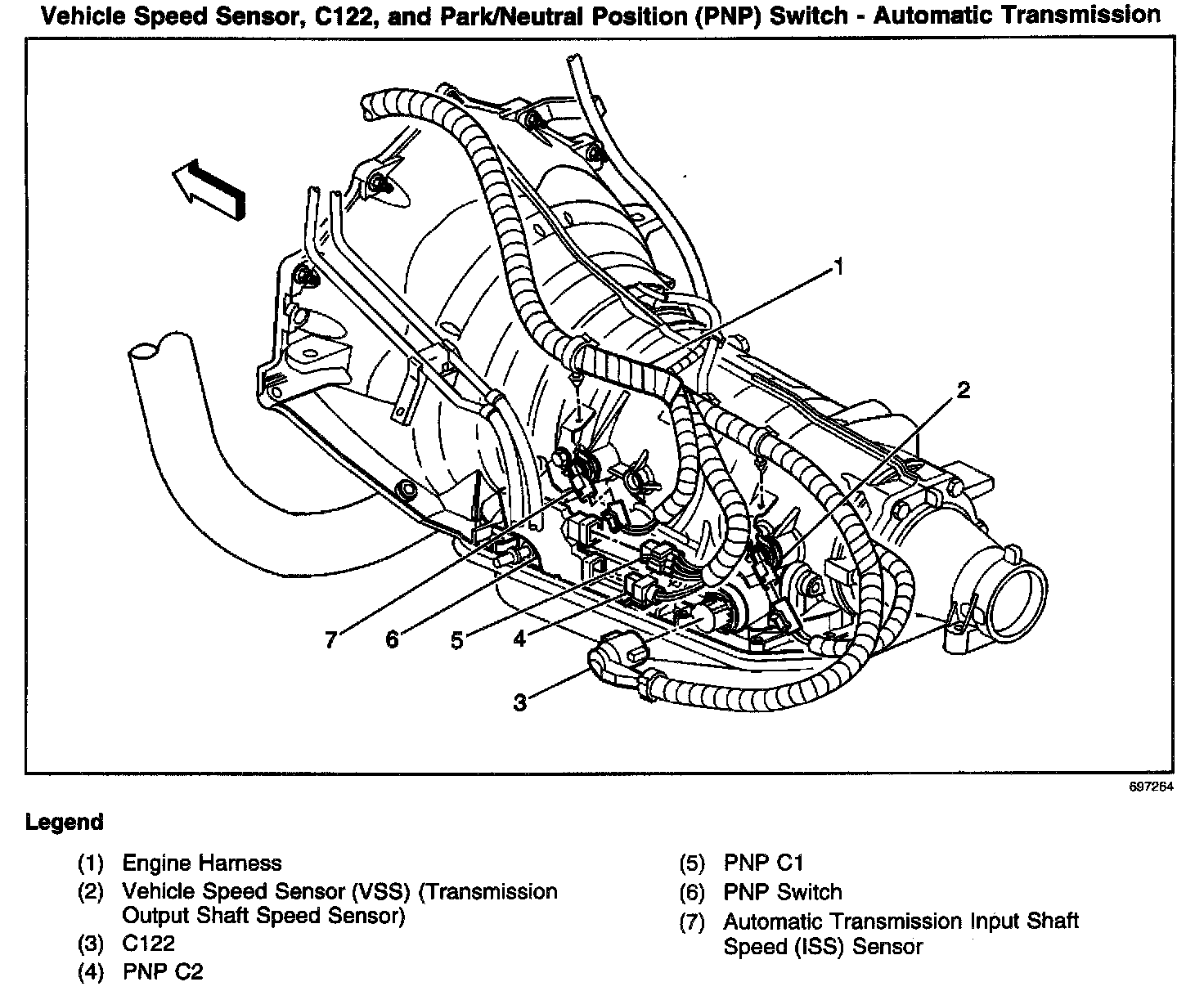 Vehicle Speed Sensor, C122, and Park/Neutral Position (PNP) Switch - Automatic Transmission

1

2

7

6

5

4

3

697264

Legend

(1) Engine Harness
(2) Vehicle Speed Sensor (VSS) (Transmission Output Shaft Speed Sensor)
(3) C122
(4) PNP C2

(5) PNP C1
(6) PNP Switch
(7) Automatic Transmission Input Shaft Speed (ISS) Sensor