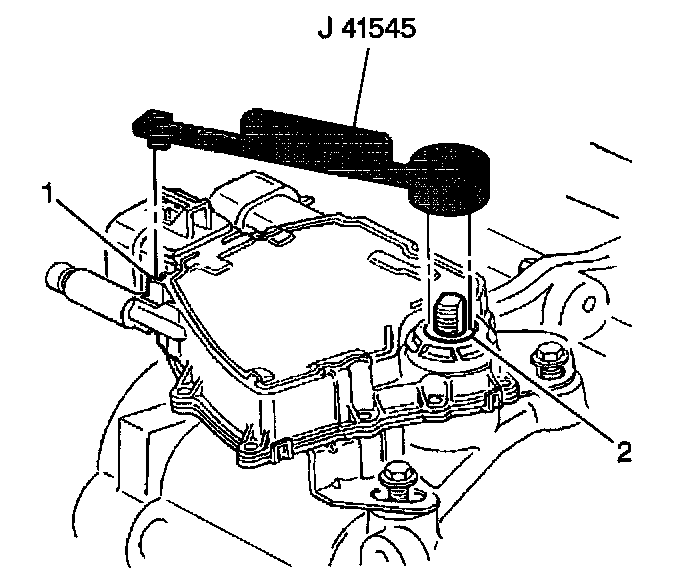 J 41545

1

2