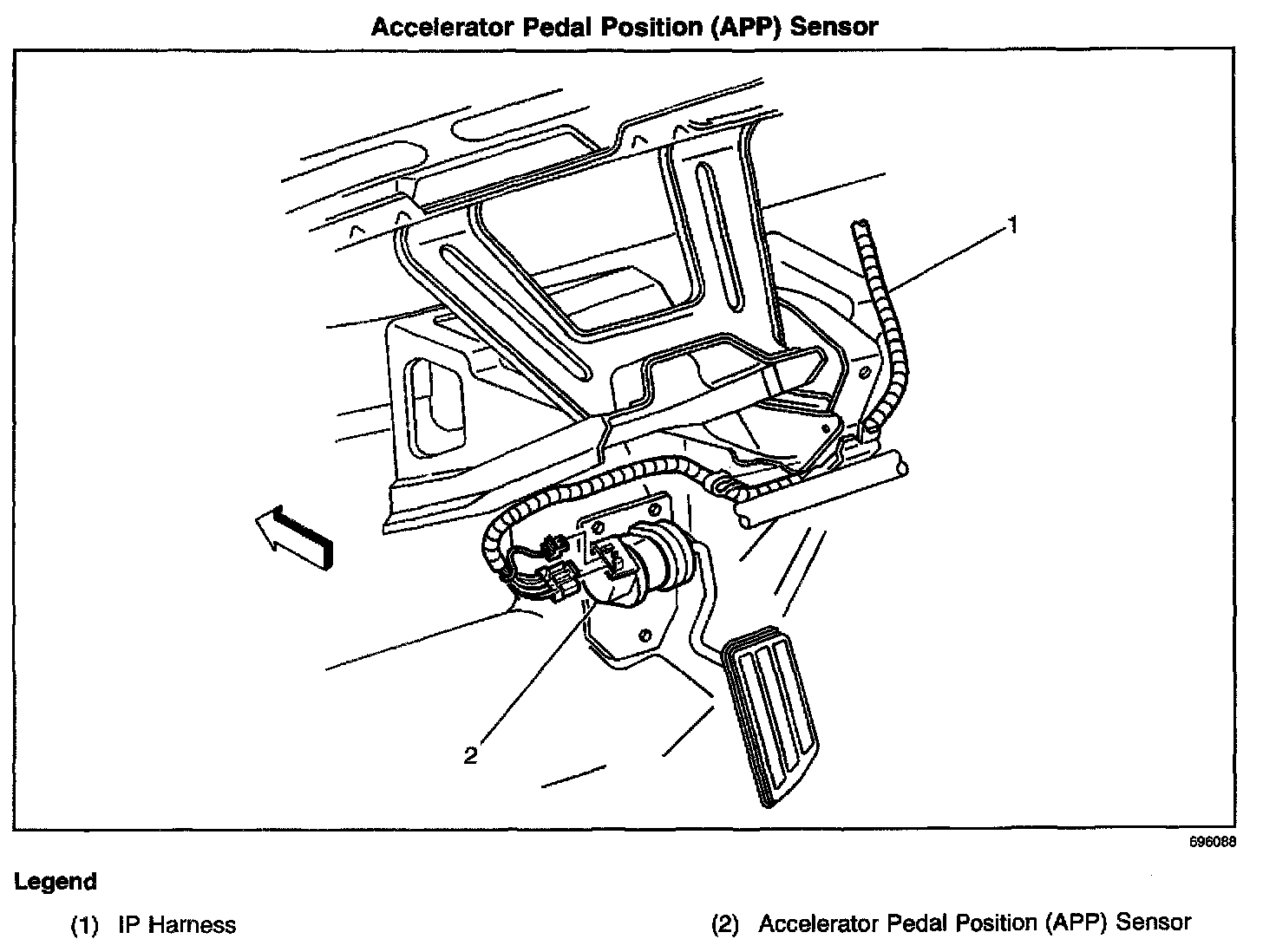 Accelerator Pedal Position (APP) Sensor

1

2

696088

Legend

(1) IP Harness

(2) Accelerator Pedal Position (APP) Sensor