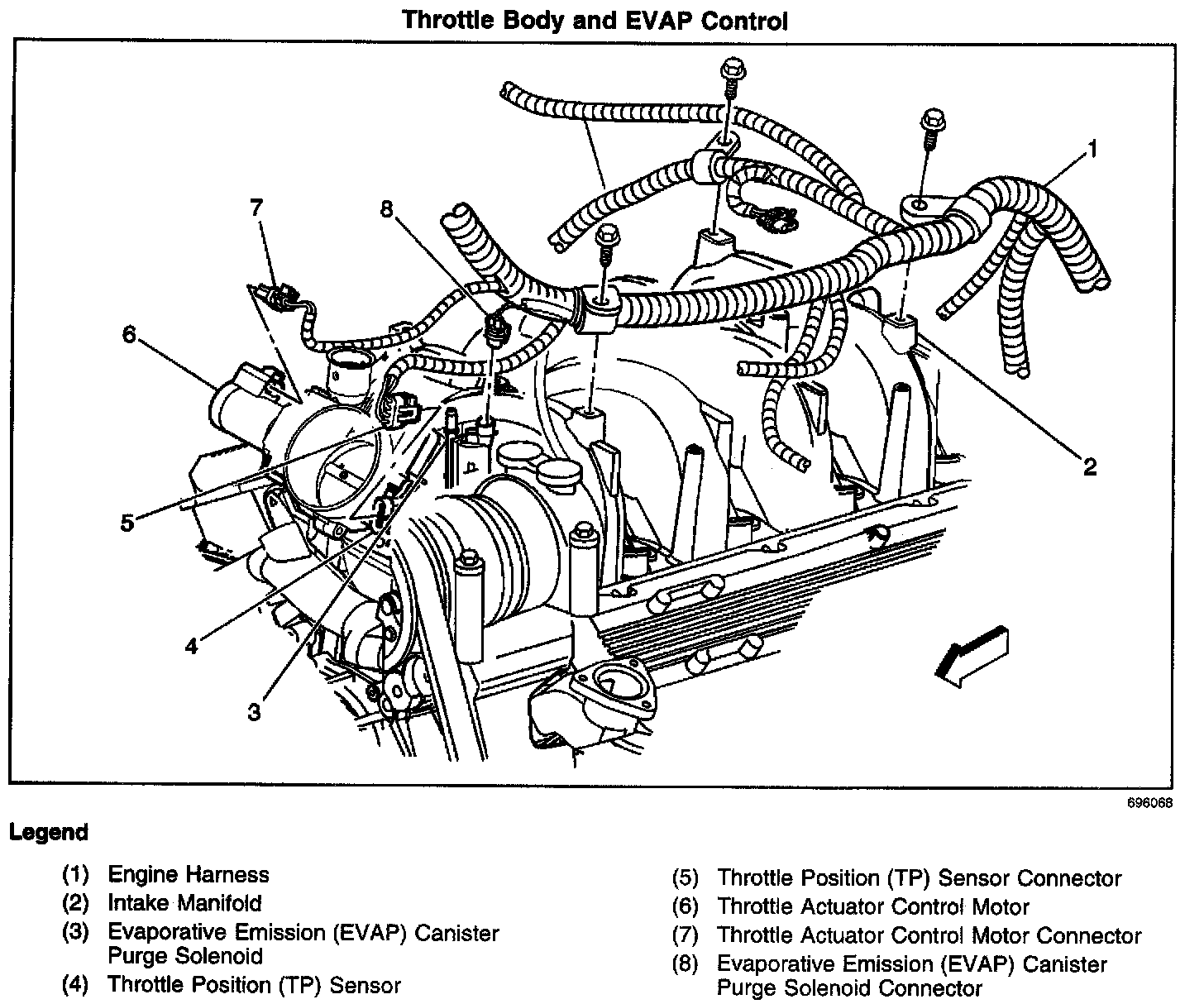 Throttle Body and EVAP Control

7

8

1

6

2

5

4

3

696068

Legend

(1) Engine Harness
(2) Intake Manifold
(3) Evaporative Emission (EVAP) Canister Purge Solenoid
(4) Throttle Position (TP) Sensor

(5) Throttle Position (TP) Sensor Connector
(6) Throttle Actuator Control Motor
(7) Throttle Actuator Control Motor Connector
(8) Evaporative Emission (EVAP) Canister Purge Solenoid Connector