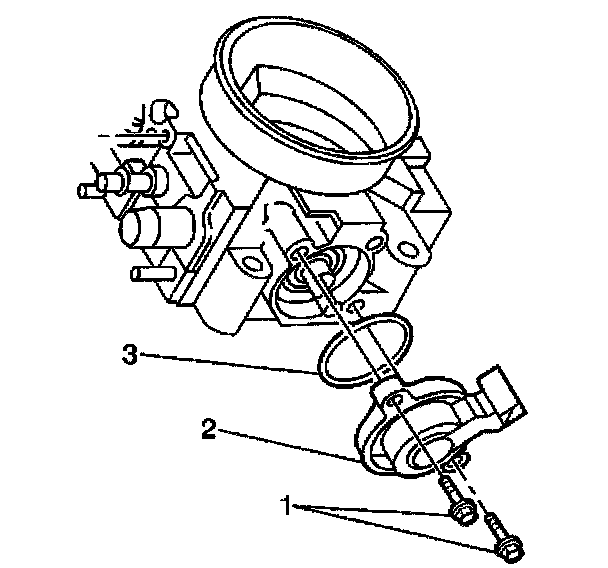 3
2
1