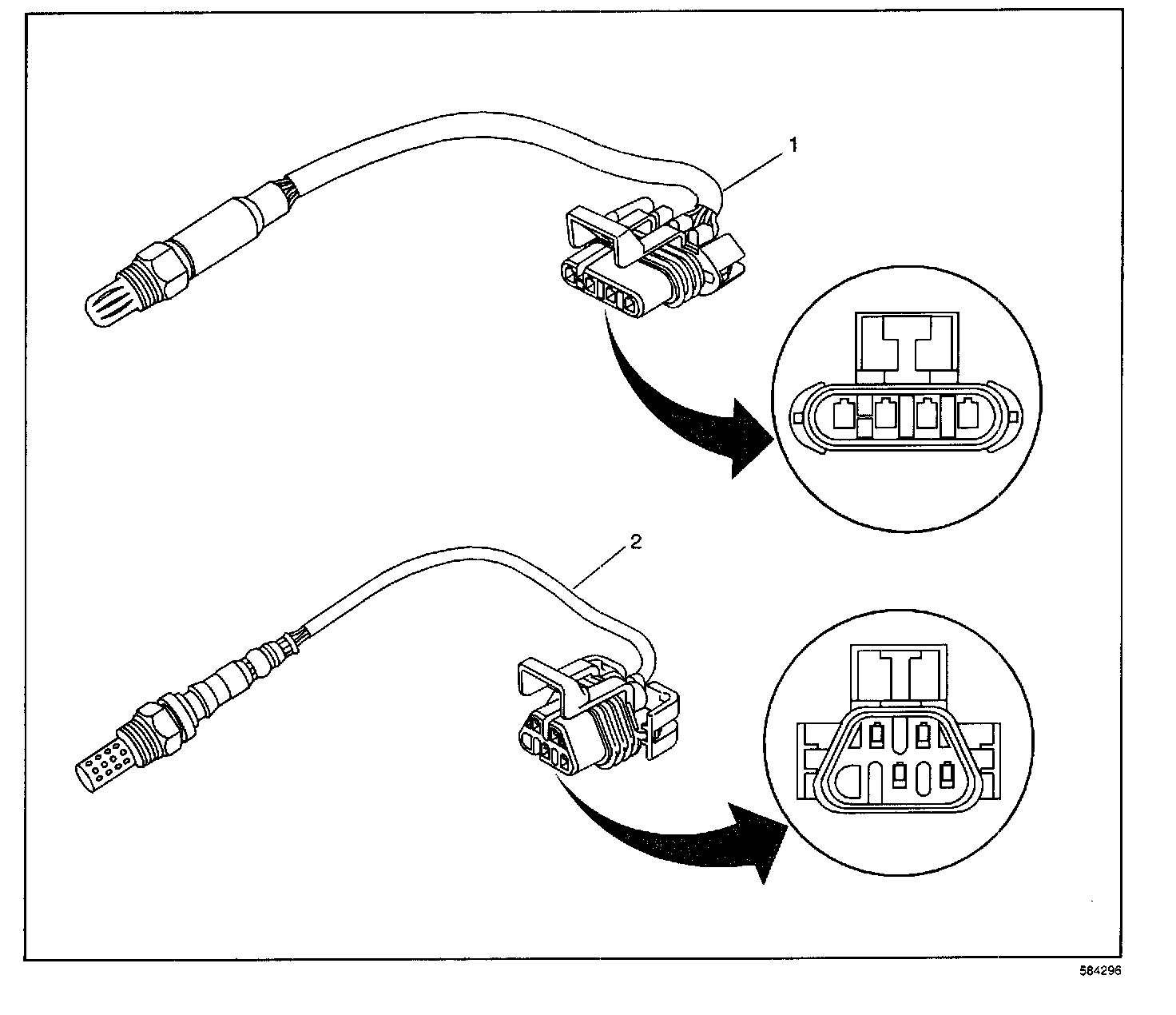 1

2

584296