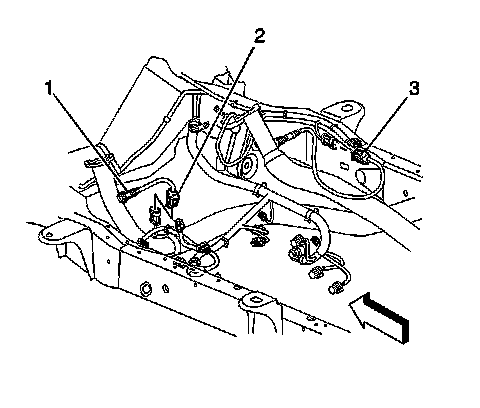 1
2
3