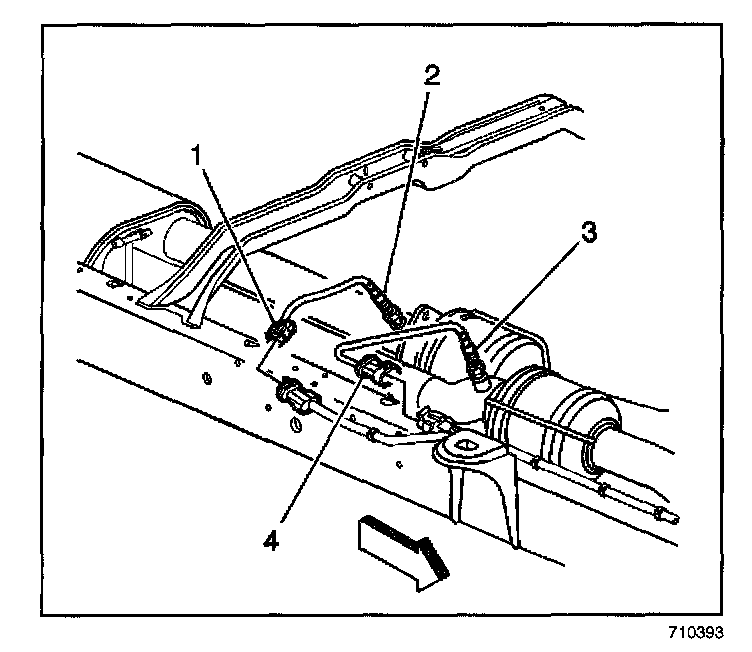 2
1
3
4
710393