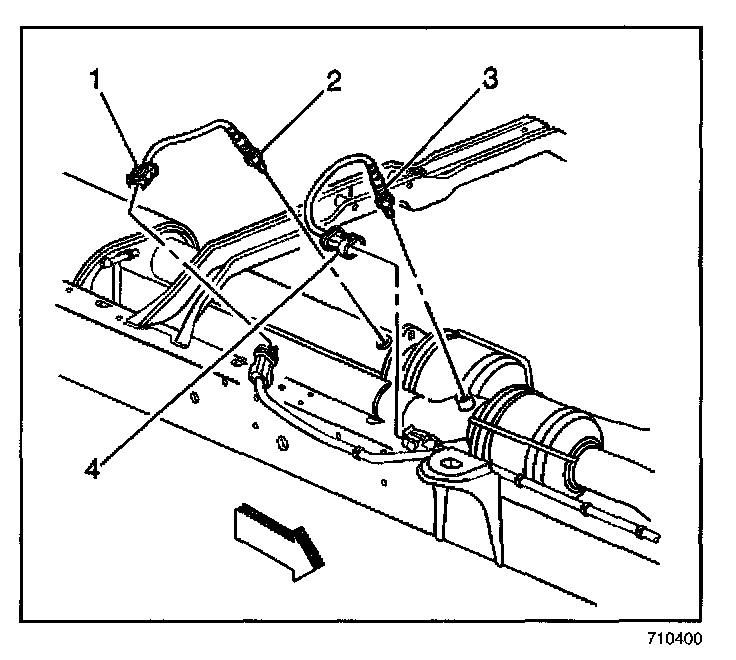 1
2
3
4
710400