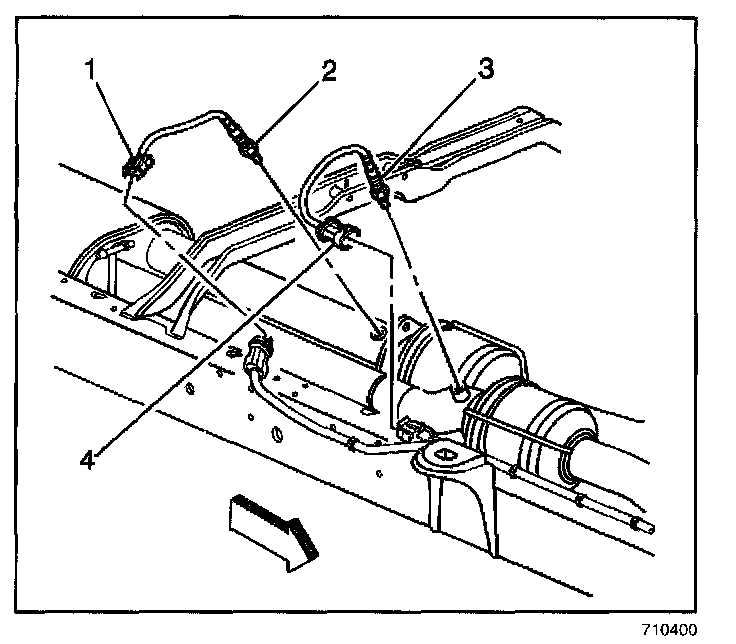 1
2
3
4
710400