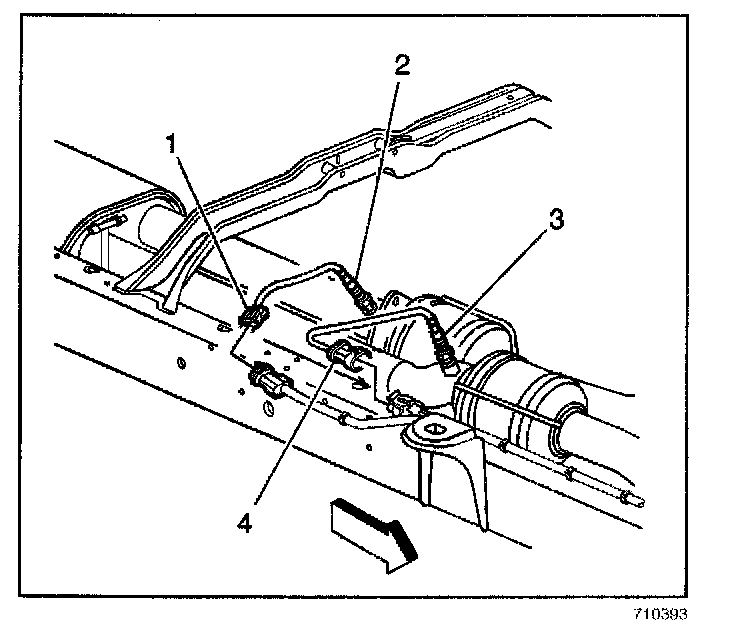 2
1
3
4
710393