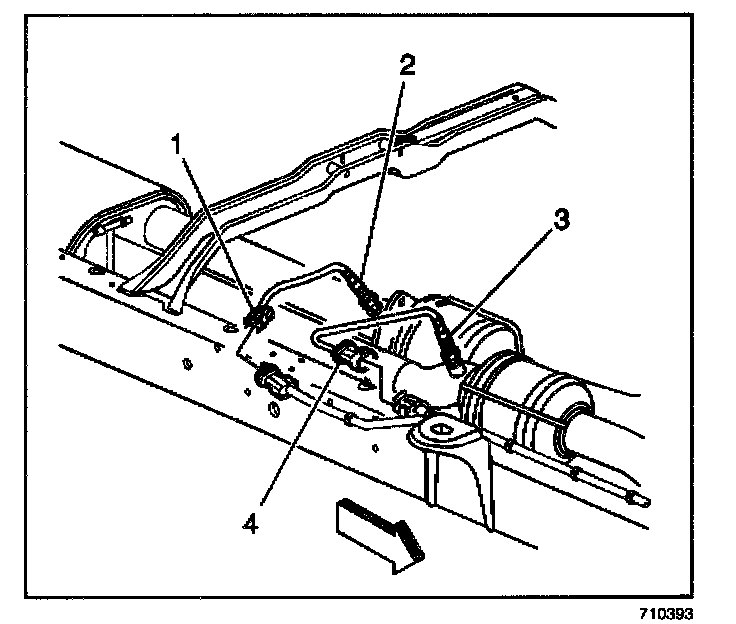 2
1
3
4
710393