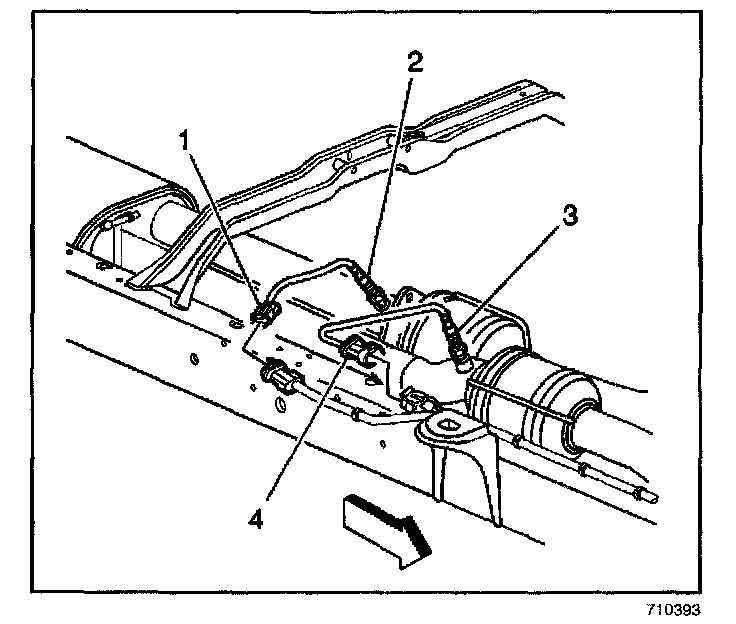 2
1
3
4
710393