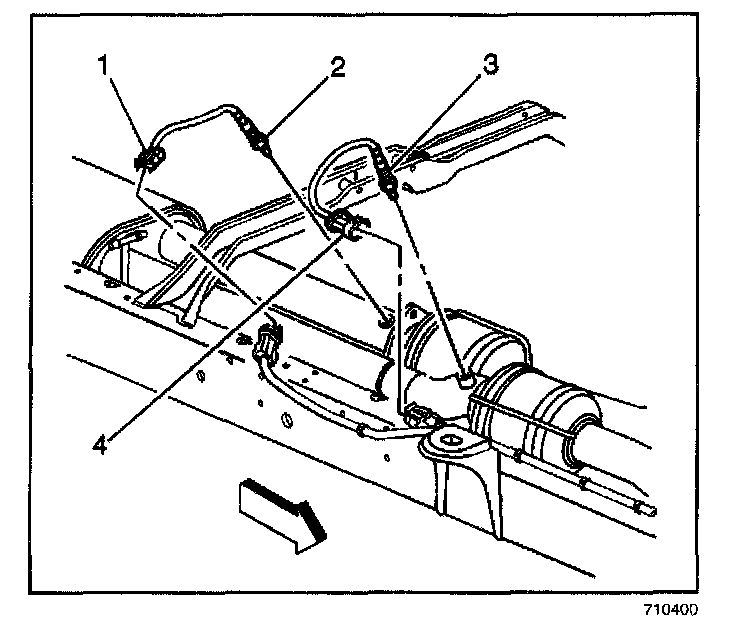 1
2
3
4
710400