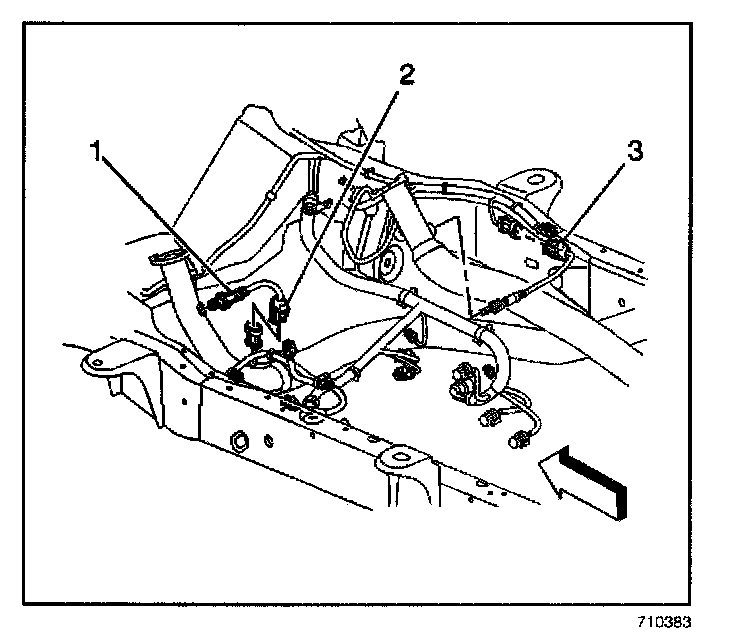 1
2
3
710383