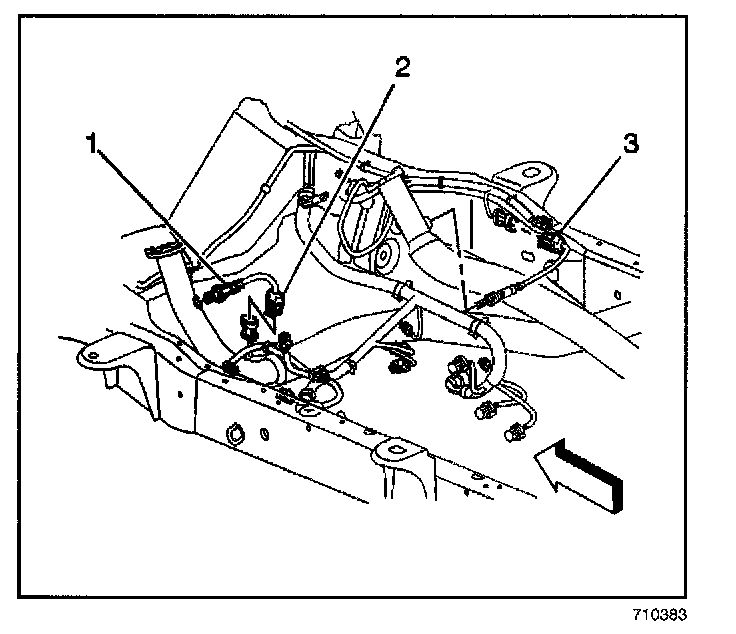 1
2
3
710383