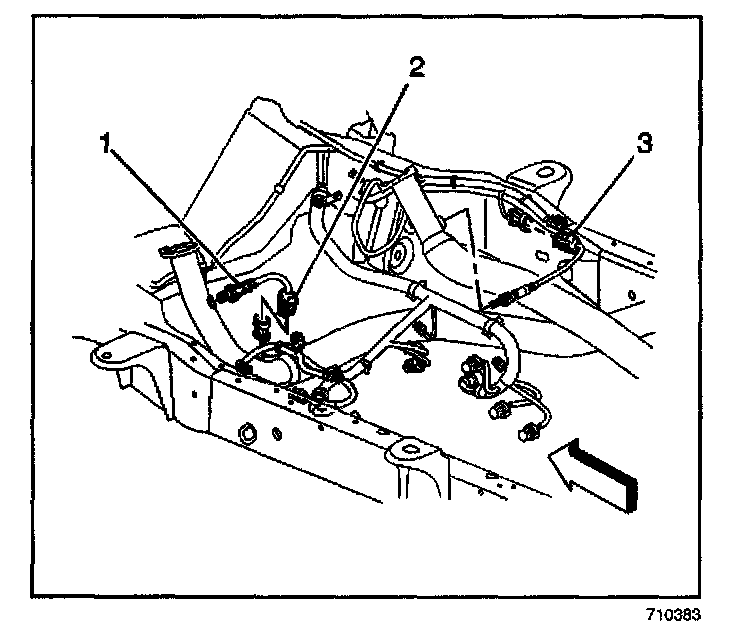 1
2
3
710383