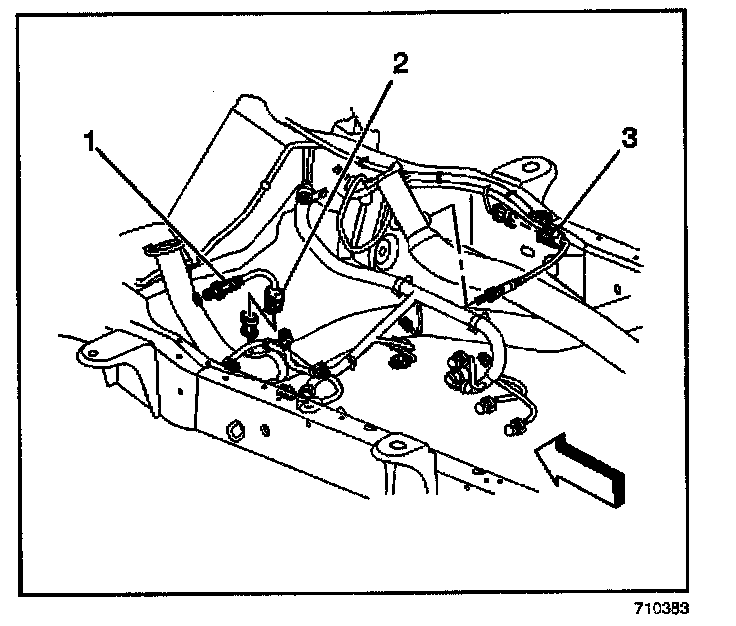 1
2
3
710383