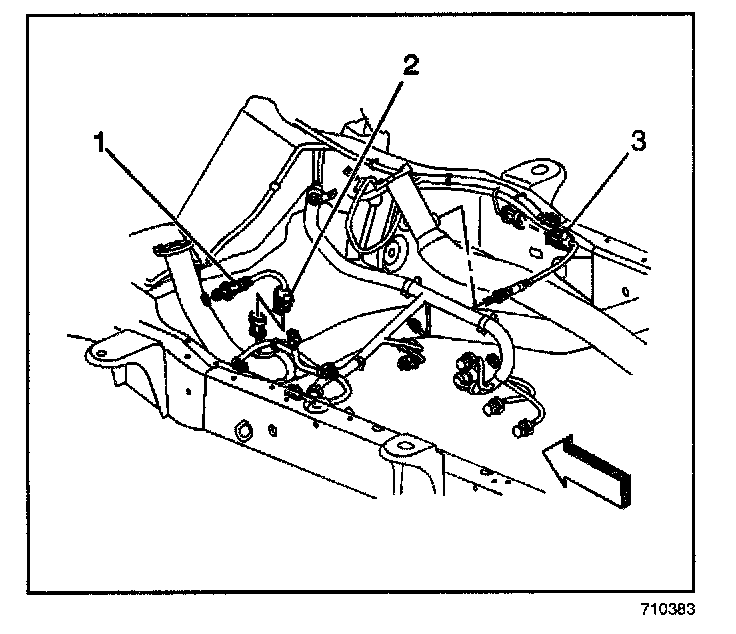 1
2
3
710383