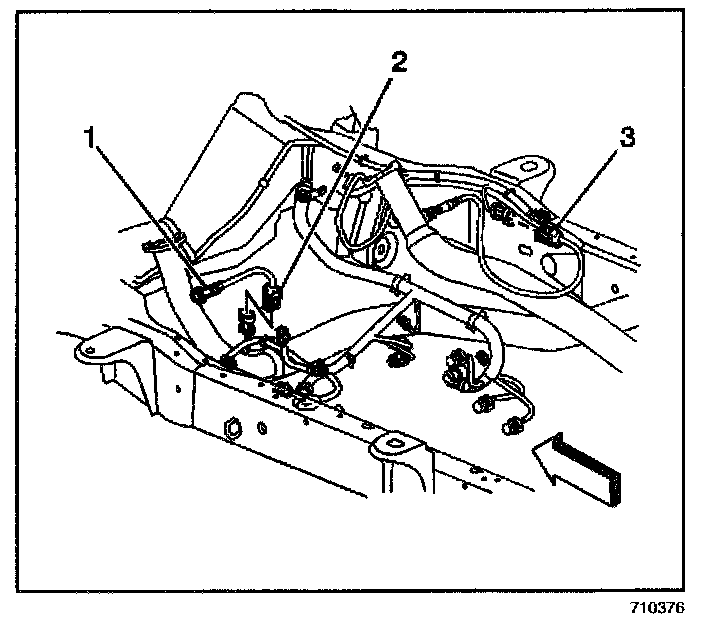 2
1
3
710376