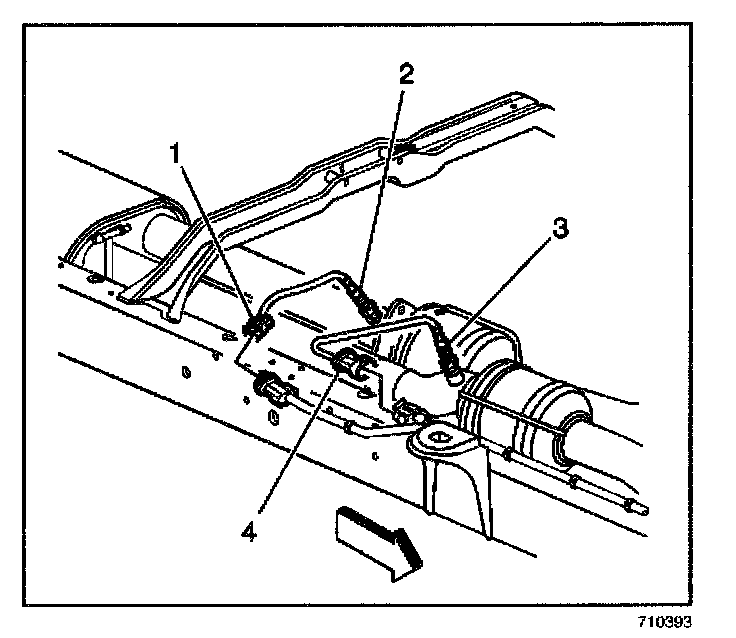 1
2
3
4
710393