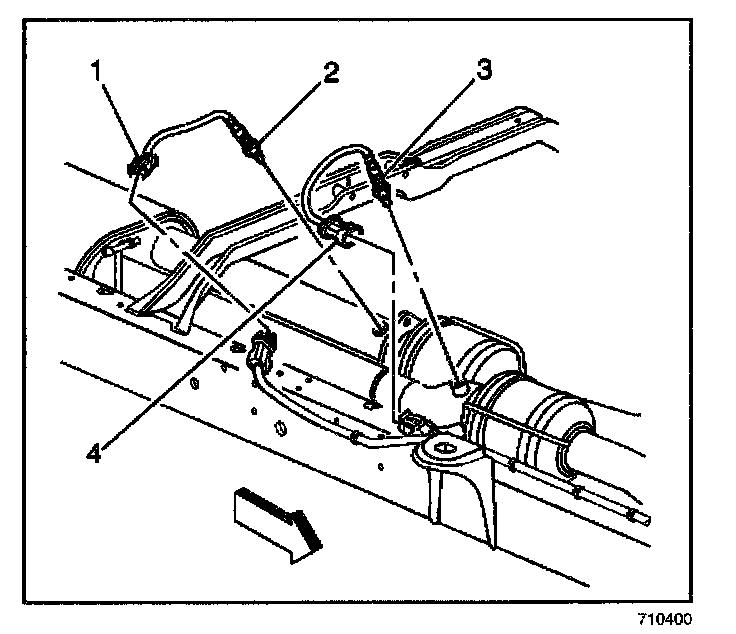 1
2
3
4
710400