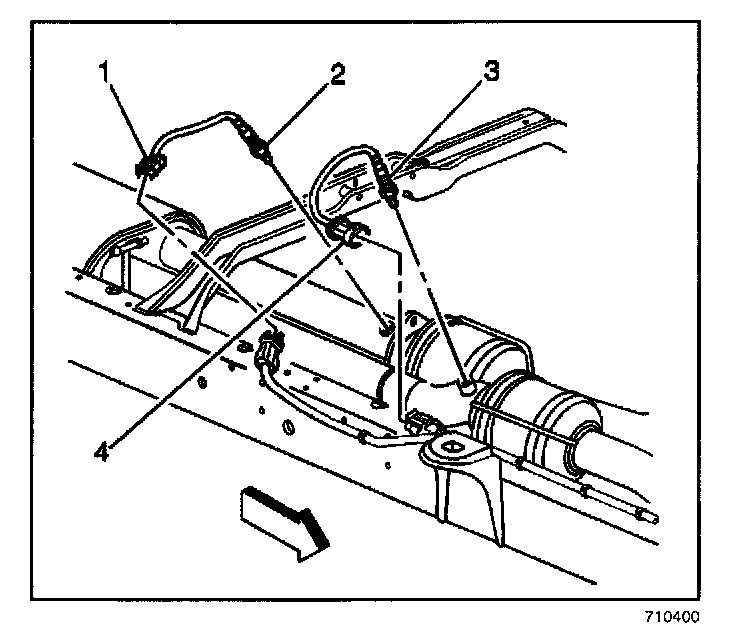 1
2
3
4
710400