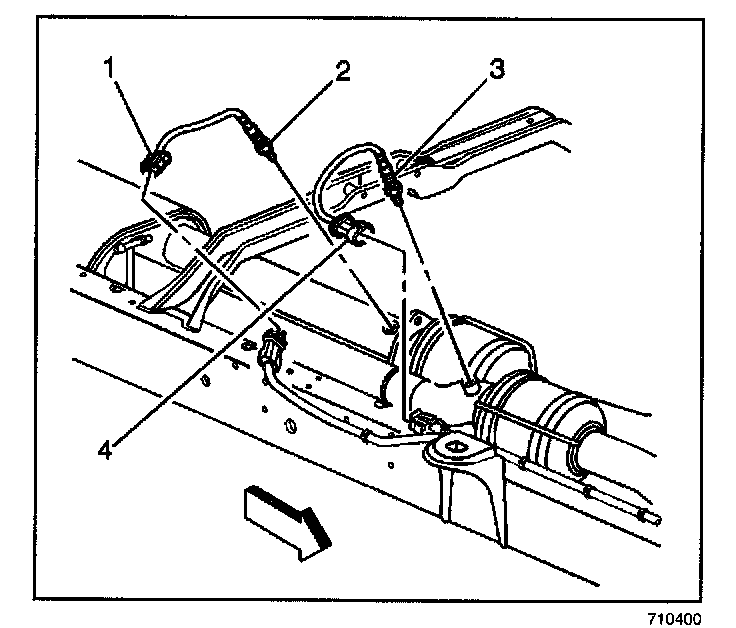 1
2
3
4
710400