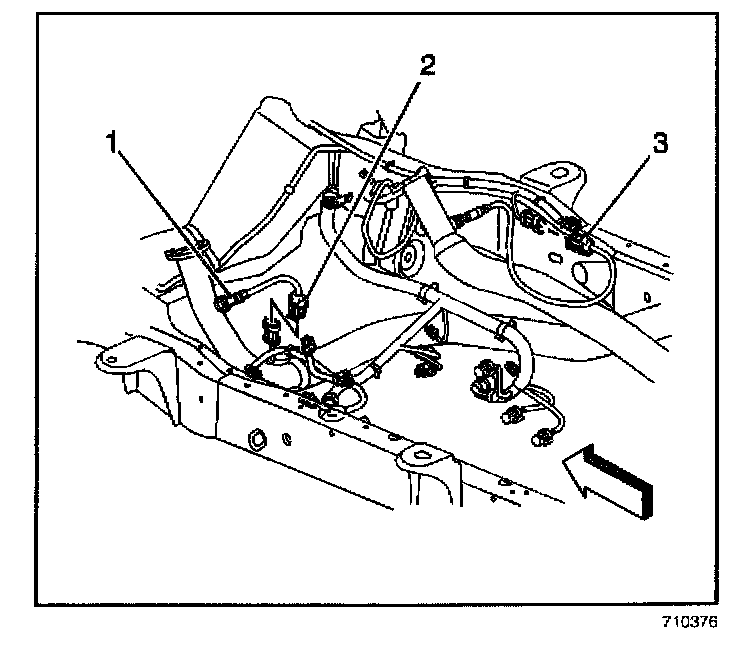 1
2
3
710376