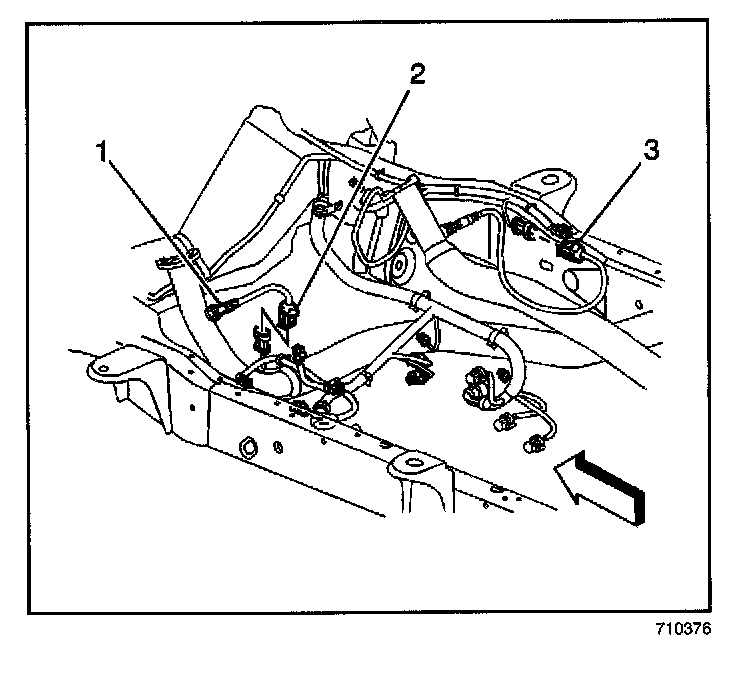 1
2
3
710376