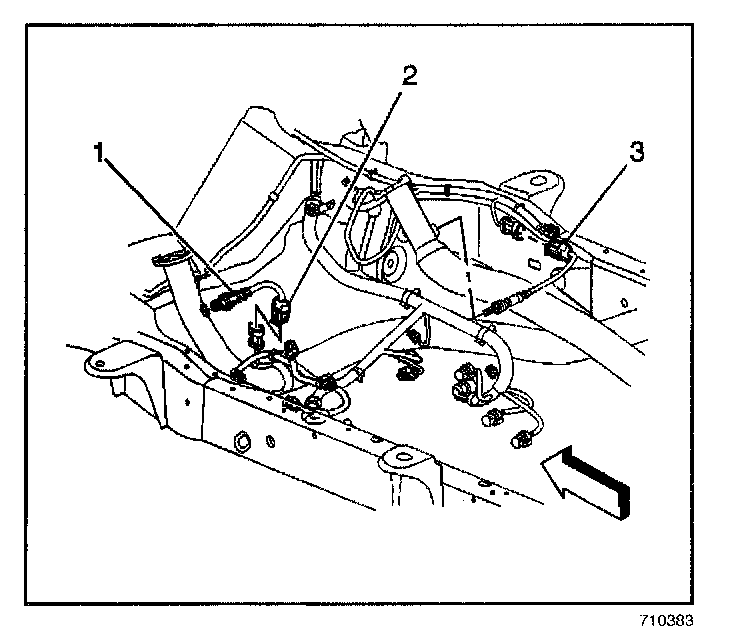 1
2
3
710383