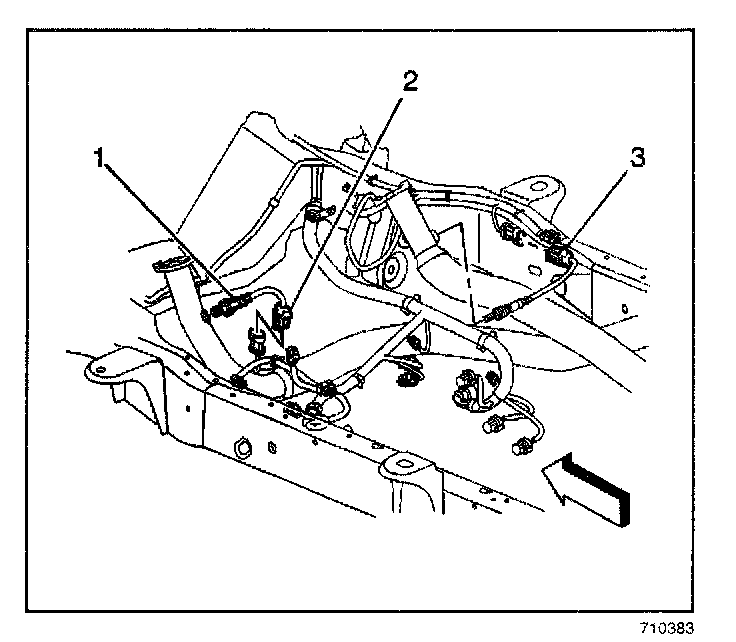 2
1
3
710383