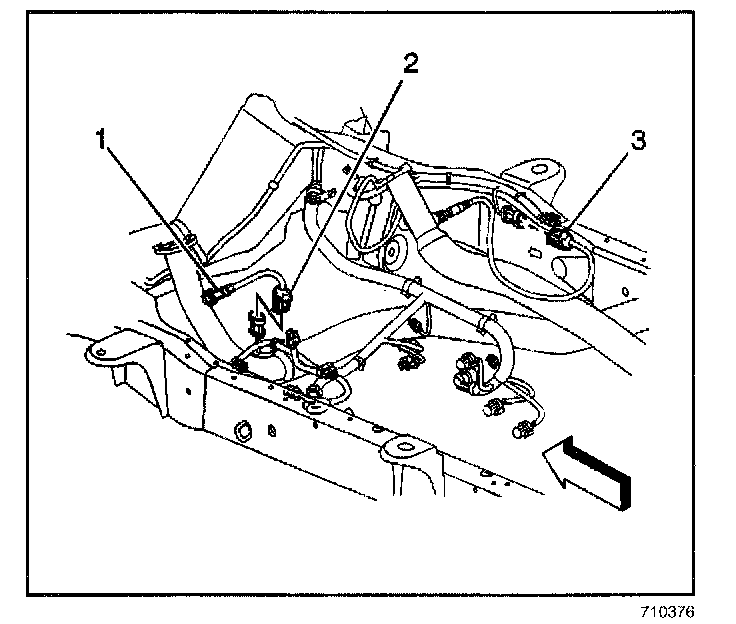 2
1
3
710376