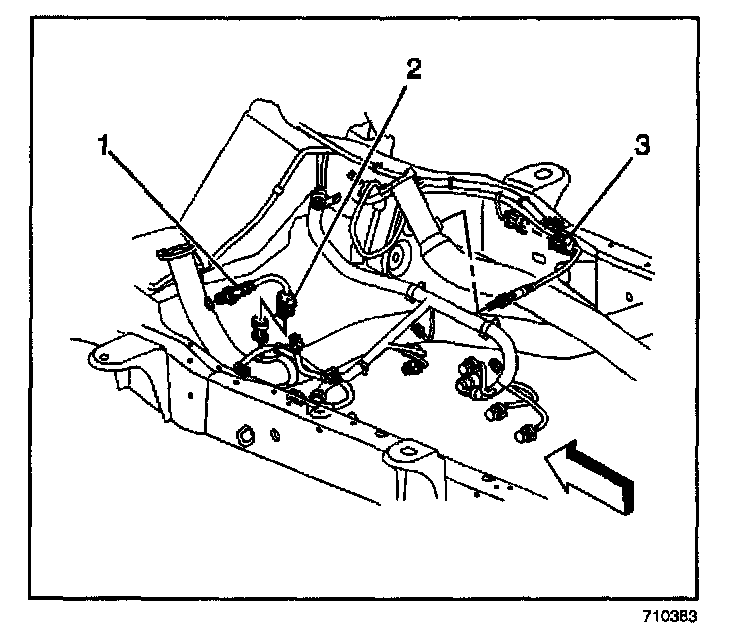 2
1
3
710383