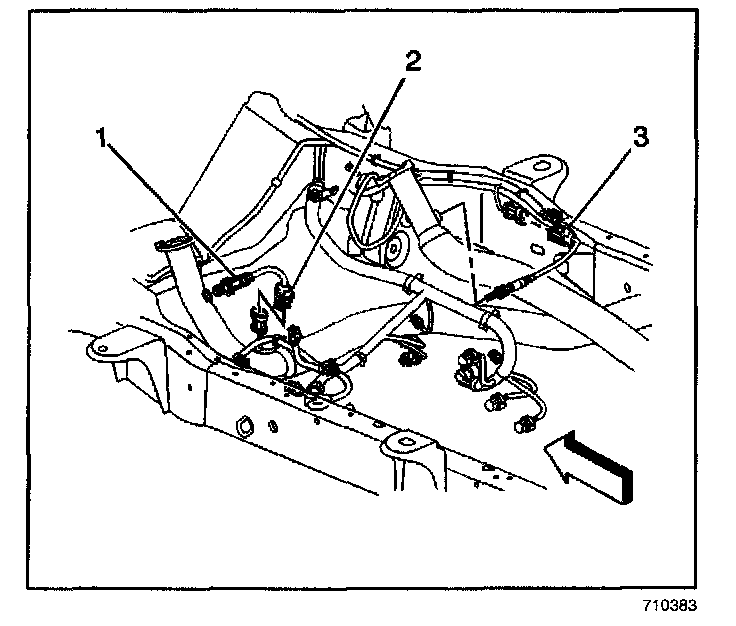 1
2
3
710383