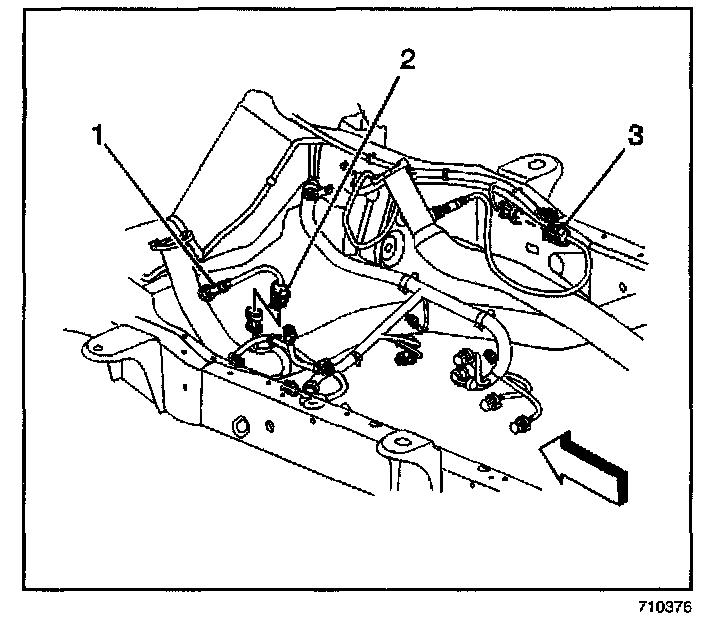 1
2
3
710376