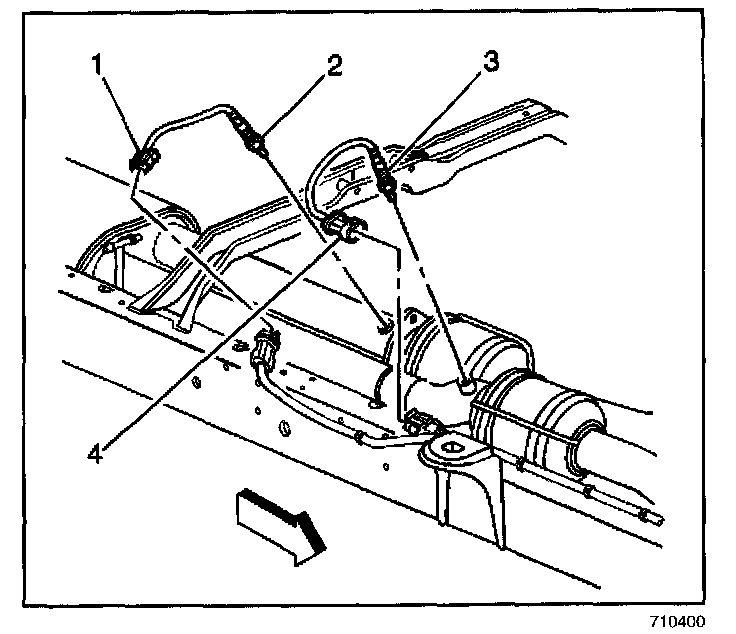 1
2
3
4
710400