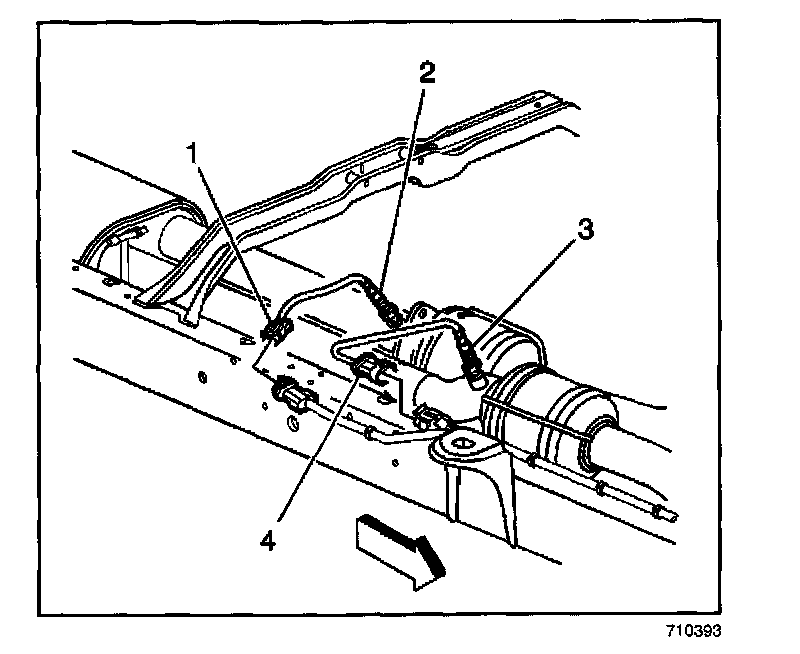 2
1
3
4
710393