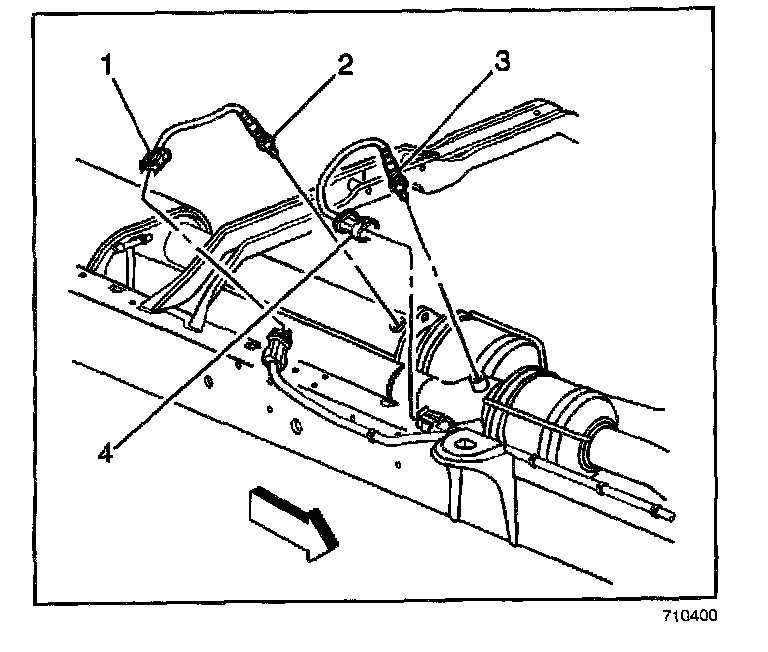 1
2
3
4
710400