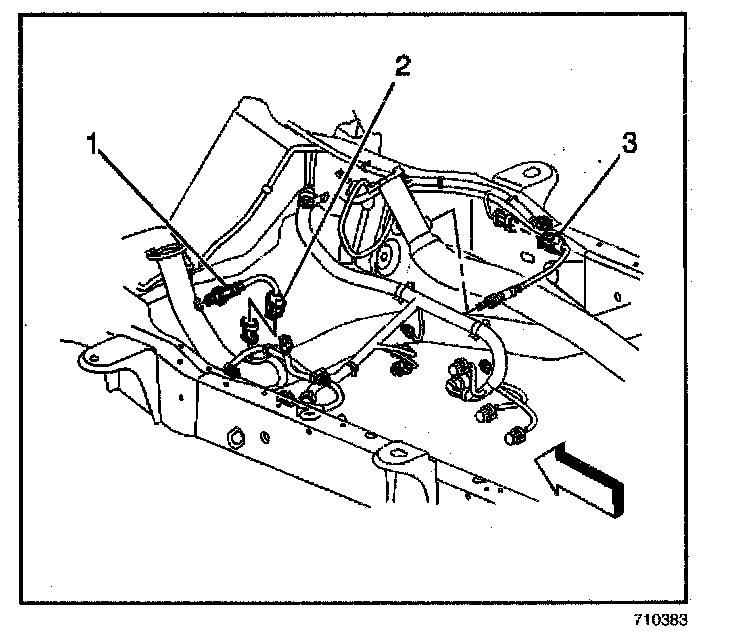 1
2
3
710383