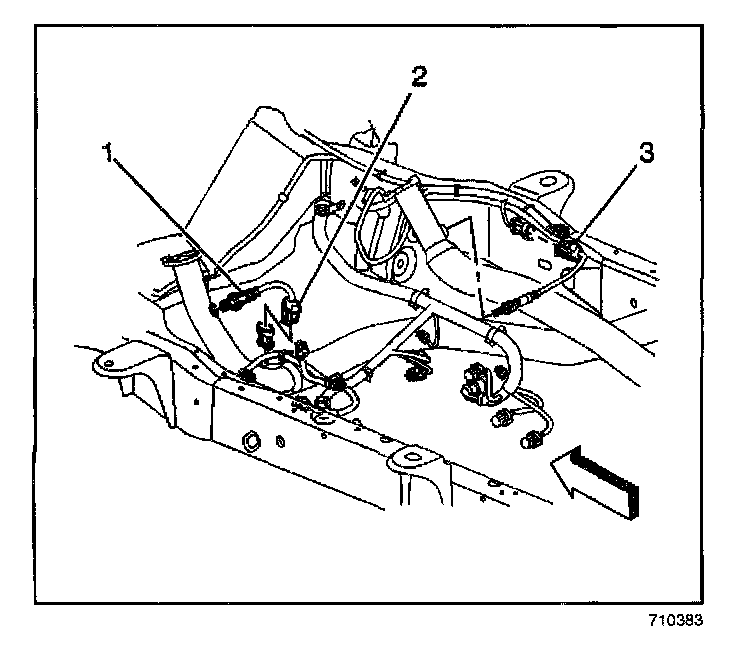 1
2
3
710383